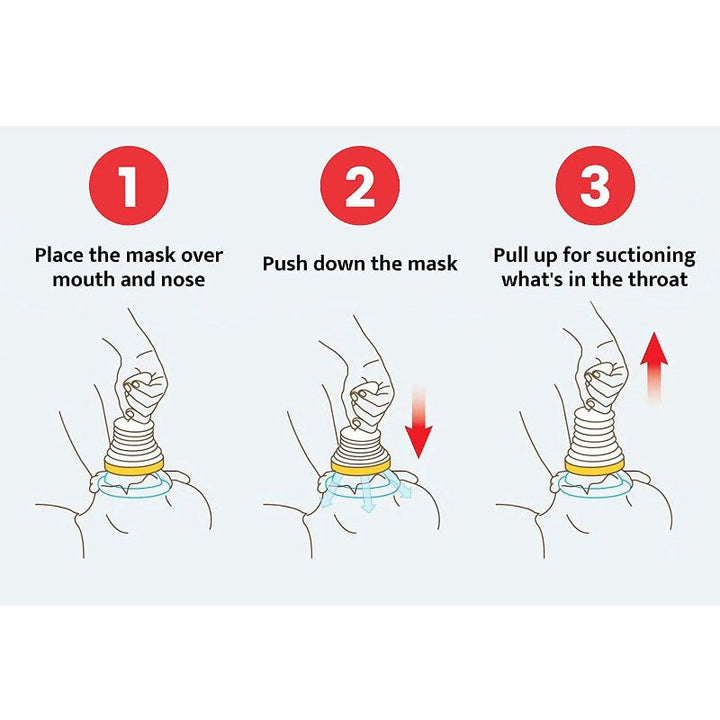 1

Place the mask over mouth and nose

2

Push down the mask

3

Pull up for suctioning what's in the throat